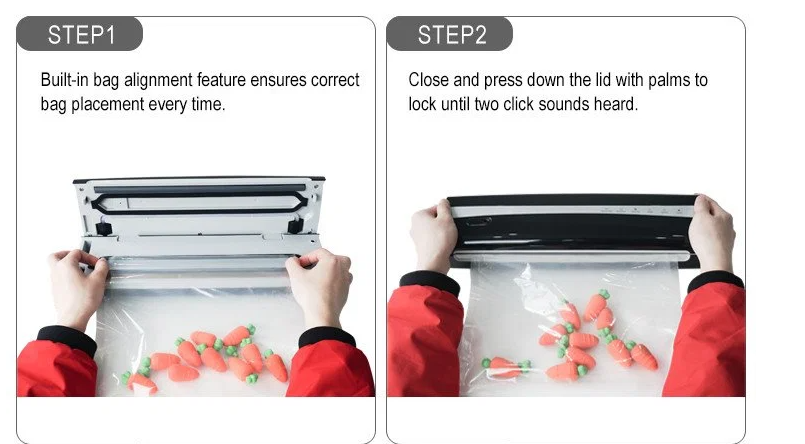 STEP1

Built-in bag alignment feature ensures correct bag placement every time.

STEP2

Close and press down the lid with palms to lock until two click sounds heard.